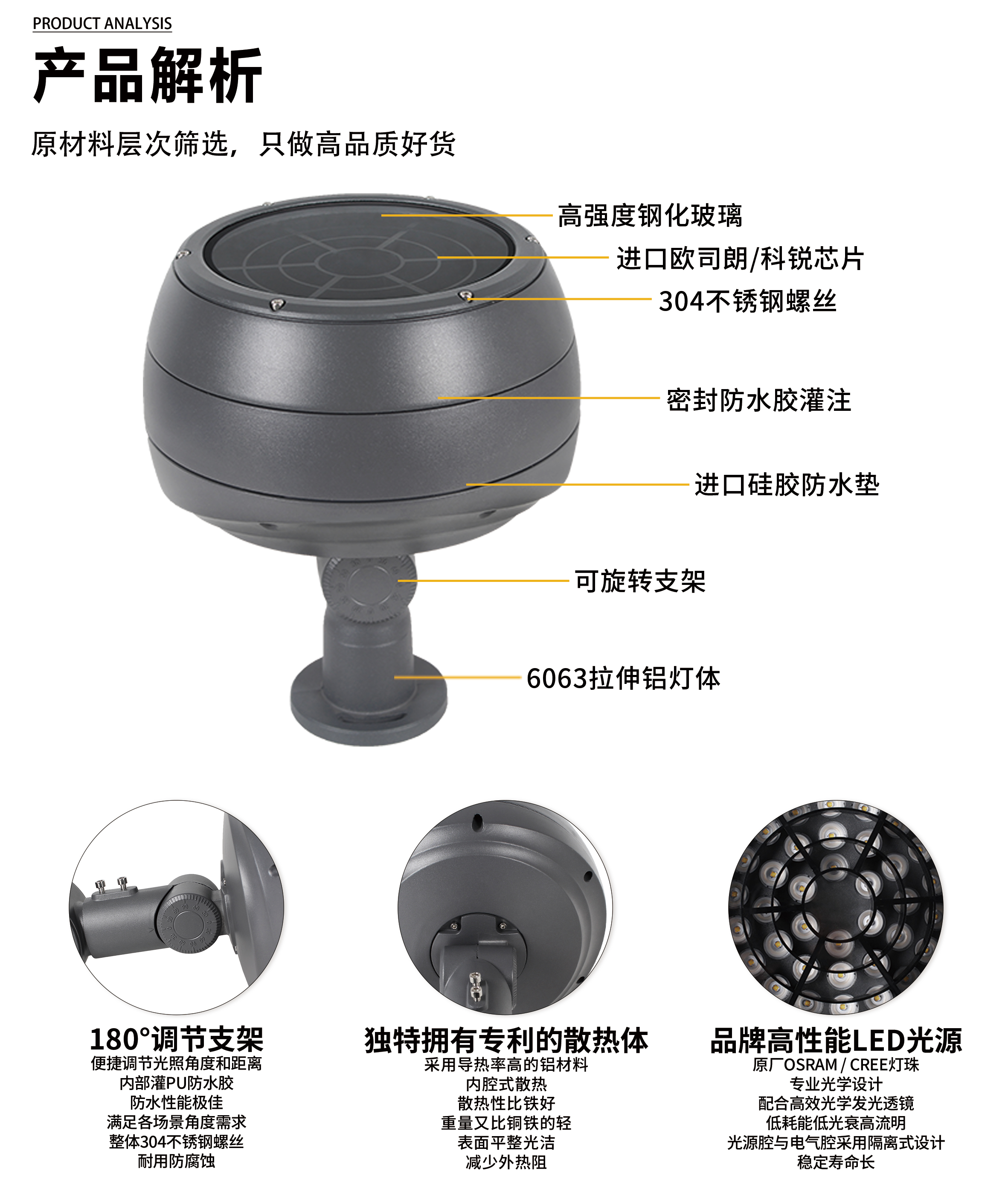 PRODUCT ANALYSIS

产品解析

原材料层次筛选，只做高品质好货

高强度钢化玻璃

进口欧司朗/科锐芯片

304不锈钢螺丝

密封防水胶灌注

进口硅胶防水垫

可旋转支架

6063拉伸铝灯体

180°调节支架
便捷调节光照角度和距离
内部灌PU防水胶
防水性能极佳
满足各场景角度需求
整体304不锈钢螺丝
耐用防腐蚀

独特拥有专利的散热体
采用导热率高的铝材料
内腔式散热
散热性比铁好
重量又比铜铁的轻
表面平整光洁
减少外热阻

品牌高性能LED光源
原厂OSRAM / CREE灯珠
专业光学设计
配合高效光学发光透镜
低耗能低光衰高流明
光源腔与电气腔采用隔离式设计
稳定寿命长