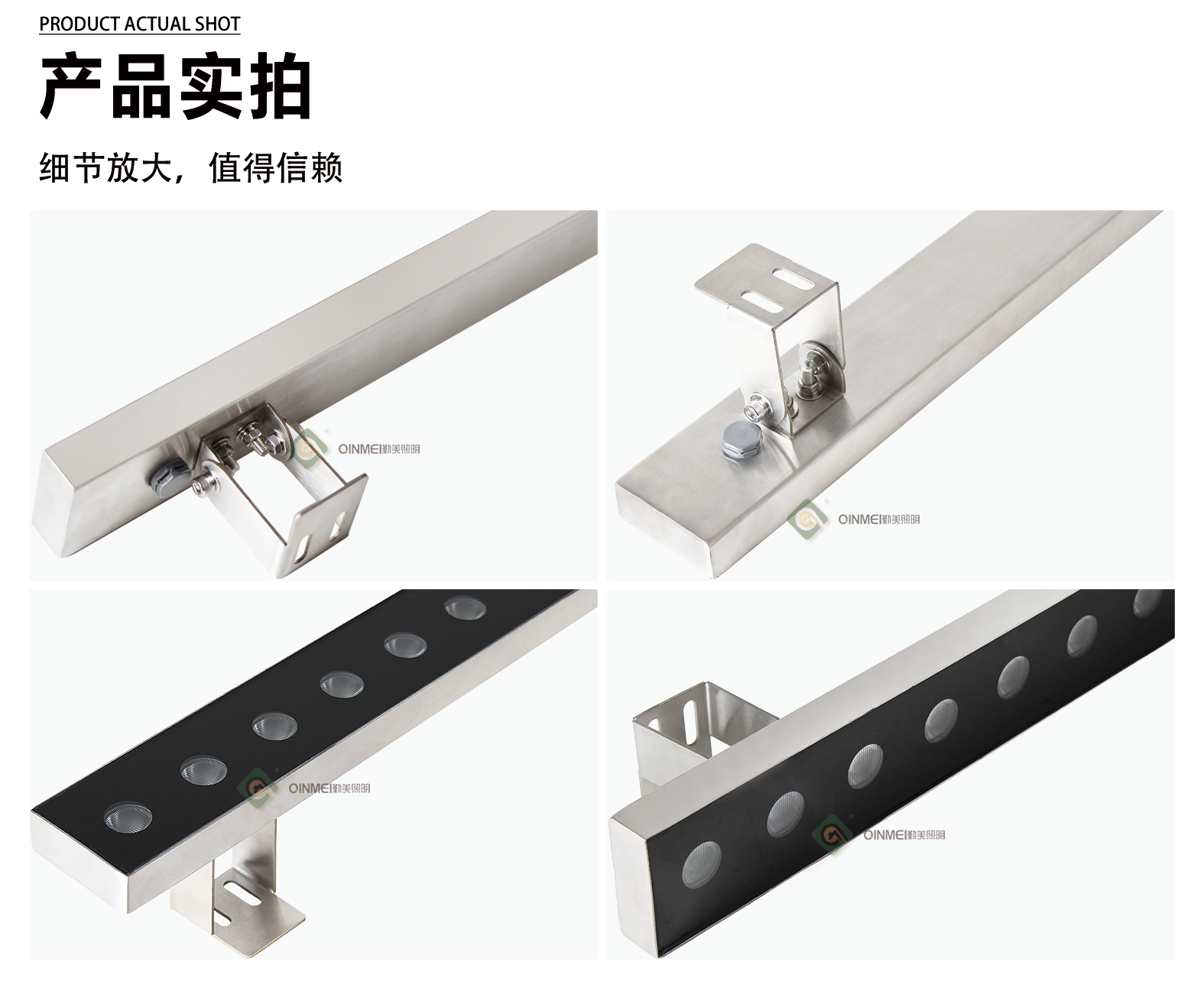 PRODUCT ACTUAL SHOT

产品实拍

细节放大，值得信赖

OINMEI勤美照明

OINMEI勤美照明

OINMEI勤美照明

OINMEI勤美照明